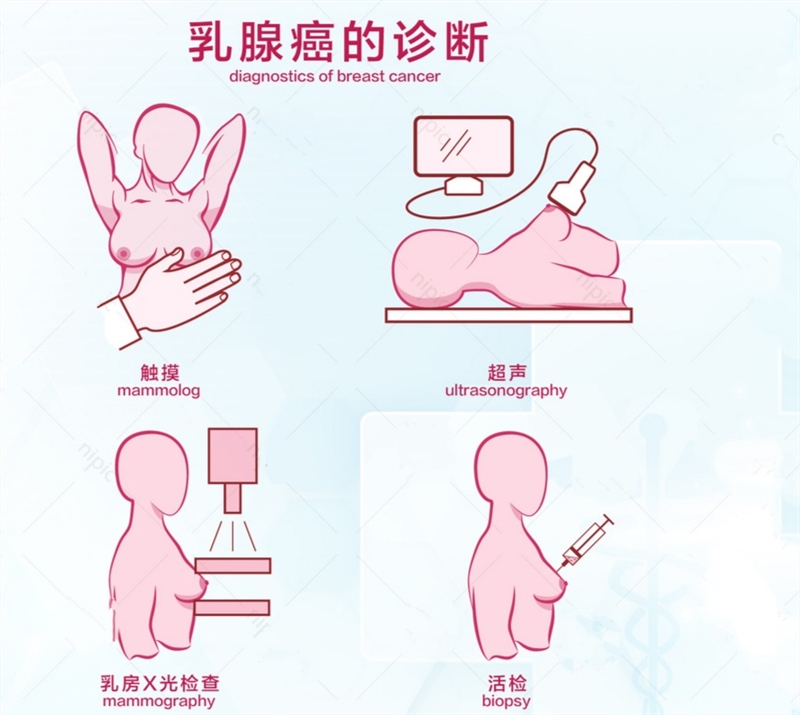 乳腺癌的诊断
diagnostics of breast cancer

触摸
mammolog

超声
ultrasonography

乳房X光检查
mammography

活检
biopsy